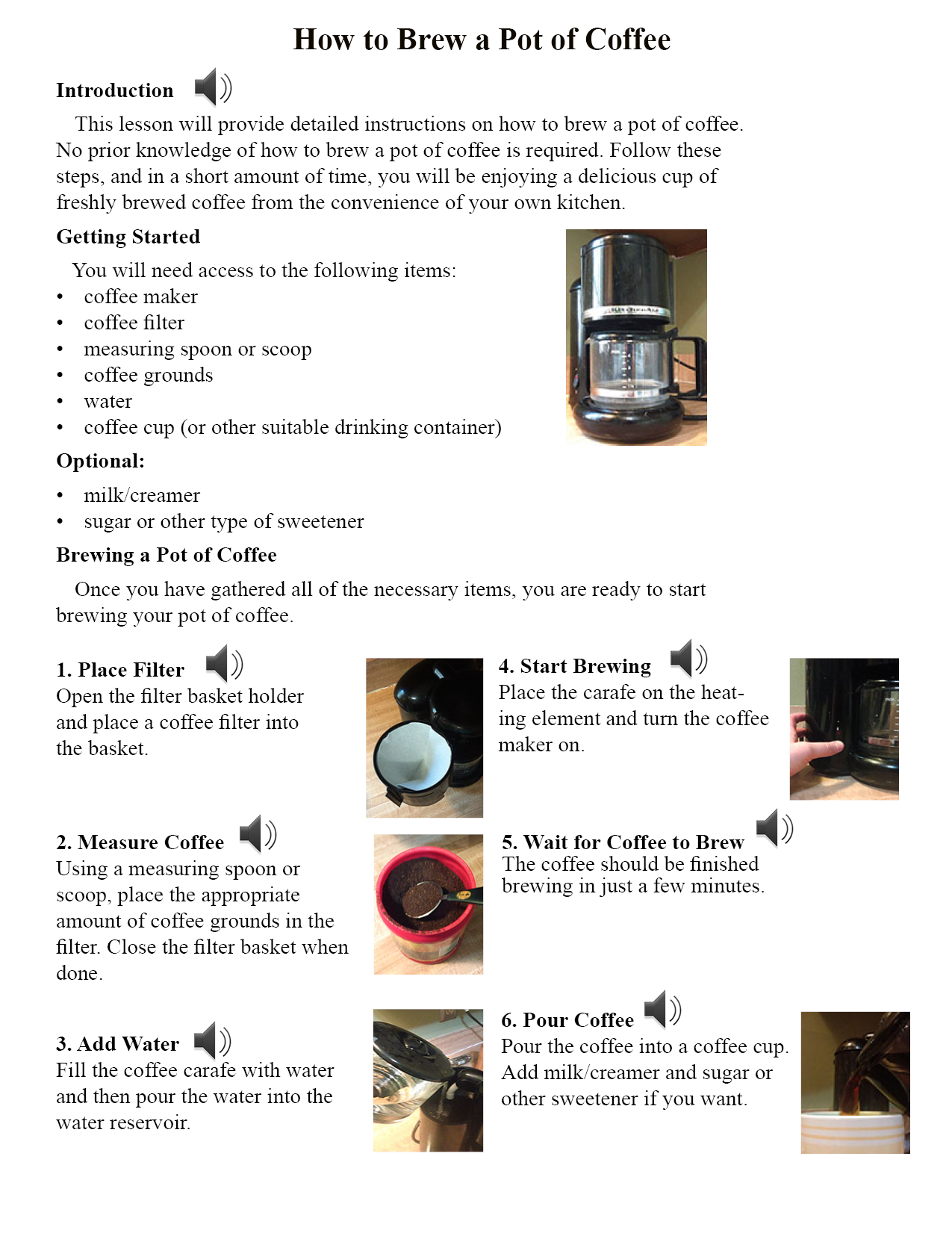 How to Brew a Pot of Coffee

Introduction

This lesson will provide detailed instructions on how to brew a pot of coffee. No prior knowledge of how to brew a pot of coffee is required. Follow these steps, and in a short amount of time, you will be enjoying a delicious cup of freshly brewed coffee from the convenience of your own kitchen.

Getting Started

You will need access to the following items:
• coffee maker
• coffee filter
• measuring spoon or scoop
• coffee grounds
• water
• coffee cup (or other suitable drinking container)

Optional:
• milk/creamer
• sugar or other type of sweetener

Brewing a Pot of Coffee

Once you have gathered all of the necessary items, you are ready to start brewing your pot of coffee.

1. Place Filter
Open the filter basket holder and place a coffee filter into the basket.

2. Measure Coffee
Using a measuring spoon or scoop, place the appropriate amount of coffee grounds in the filter. Close the filter basket when done.

3. Add Water
Fill the coffee carafe with water and then pour the water into the water reservoir.

4. Start Brewing
Place the carafe on the heating element and turn the coffee maker on.

5. Wait for Coffee to Brew
The coffee should be finished brewing in just a few minutes.

6. Pour Coffee
Pour the coffee into a coffee cup. Add milk/creamer and sugar or other sweetener if you want.